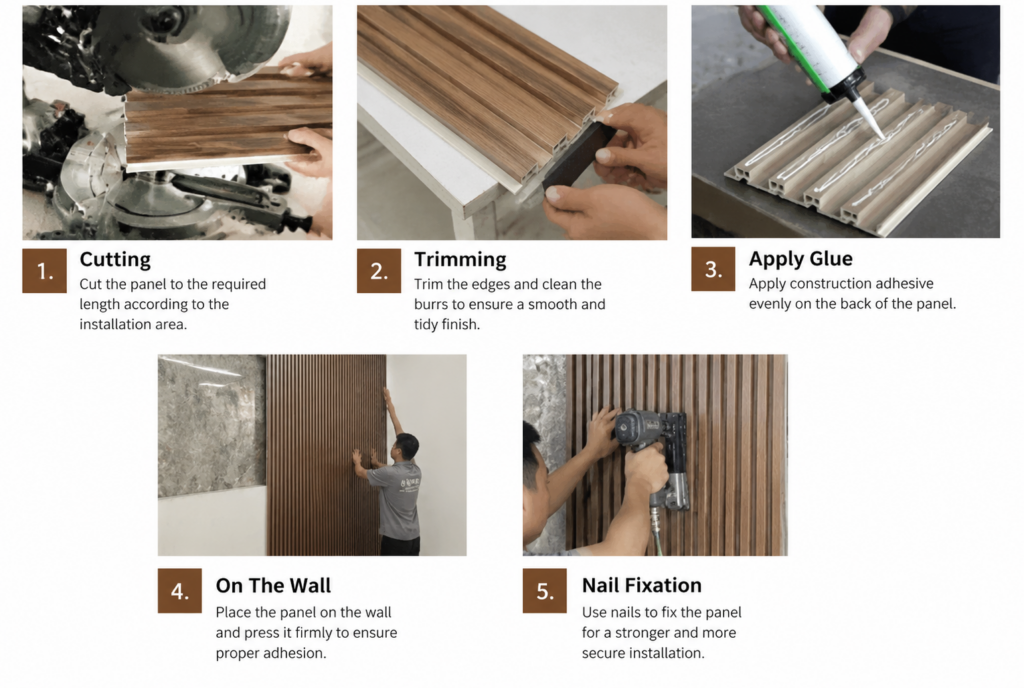 1. Cutting
Cut the panel to the required length according to the installation area.

2. Trimming
Trim the edges and clean the burrs to ensure a smooth and tidy finish.

3. Apply Glue
Apply construction adhesive evenly on the back of the panel.

4. On The Wall
Place the panel on the wall and press it firmly to ensure proper adhesion.

5. Nail Fixation
Use nails to fix the panel for a stronger and more secure installation.